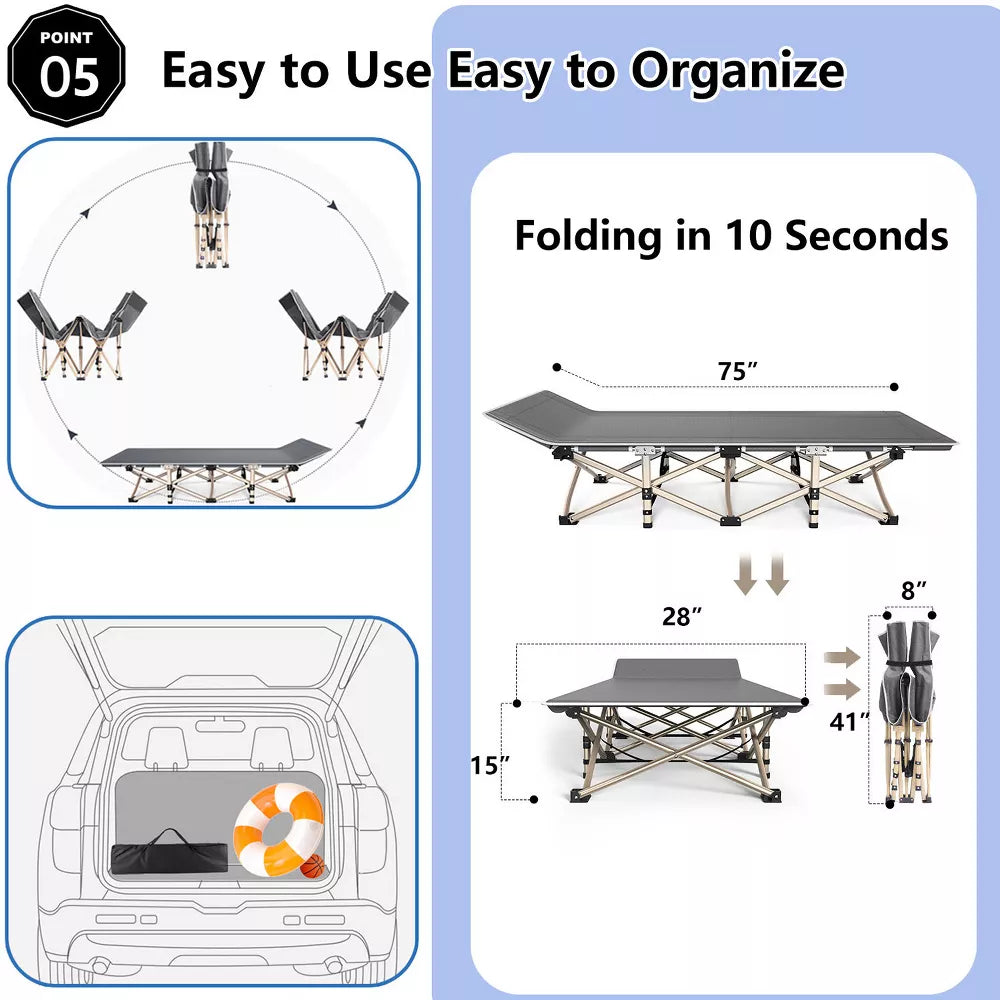 POINT
05
Easy to Use Easy to Organize

Folding in 10 Seconds

75″

28″

8″

15″

41″