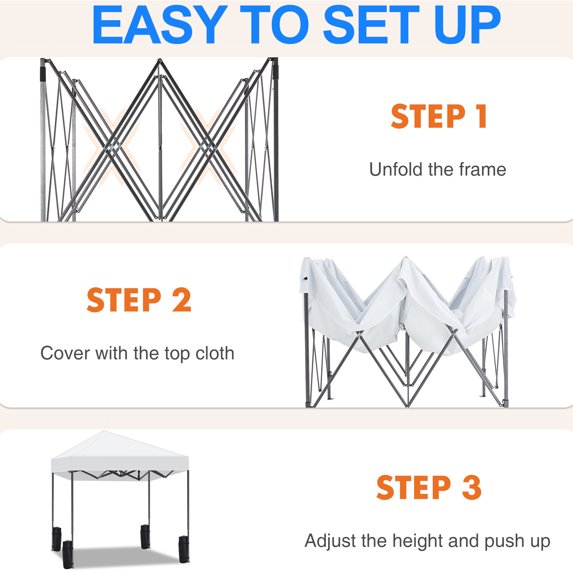 EASY TO SET UP

STEP 1

Unfold the frame

STEP 2

Cover with the top cloth

STEP 3

Adjust the height and push up